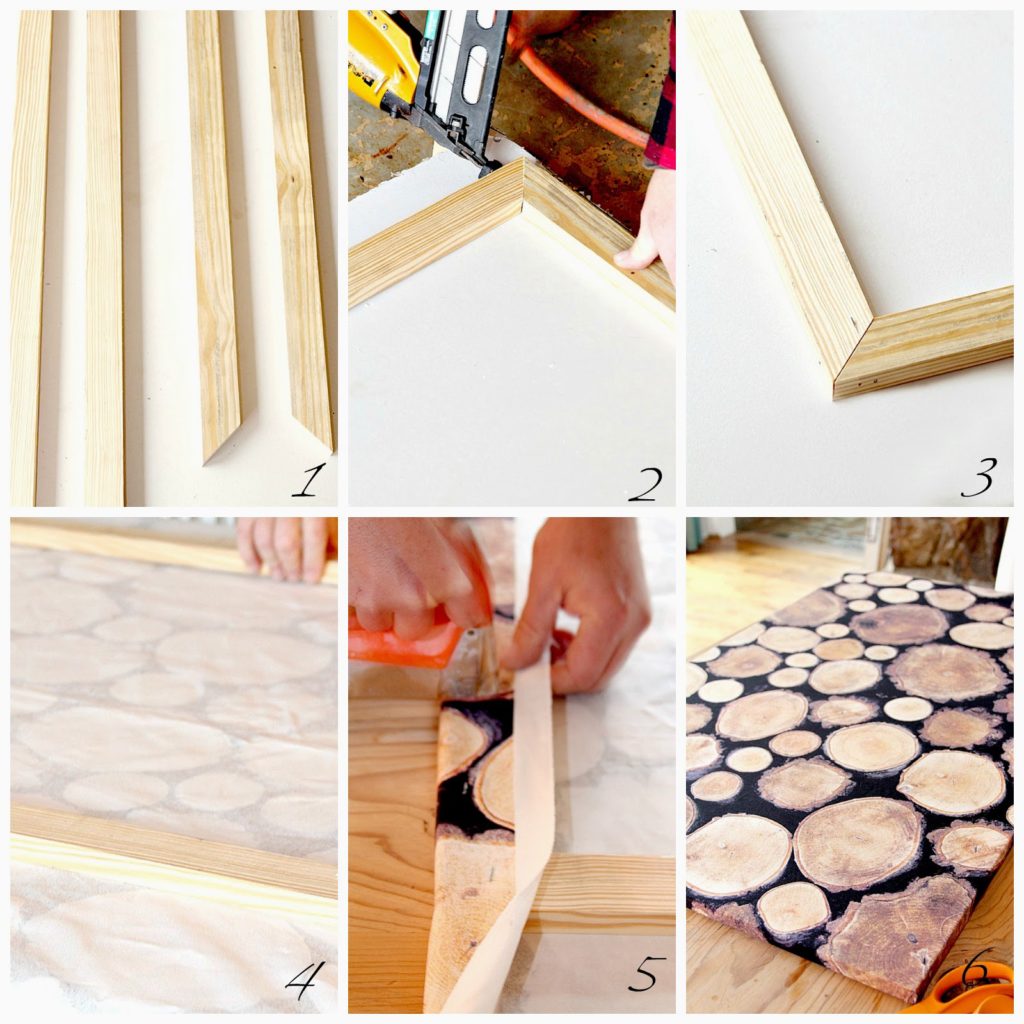 1
2
3
4
5
6